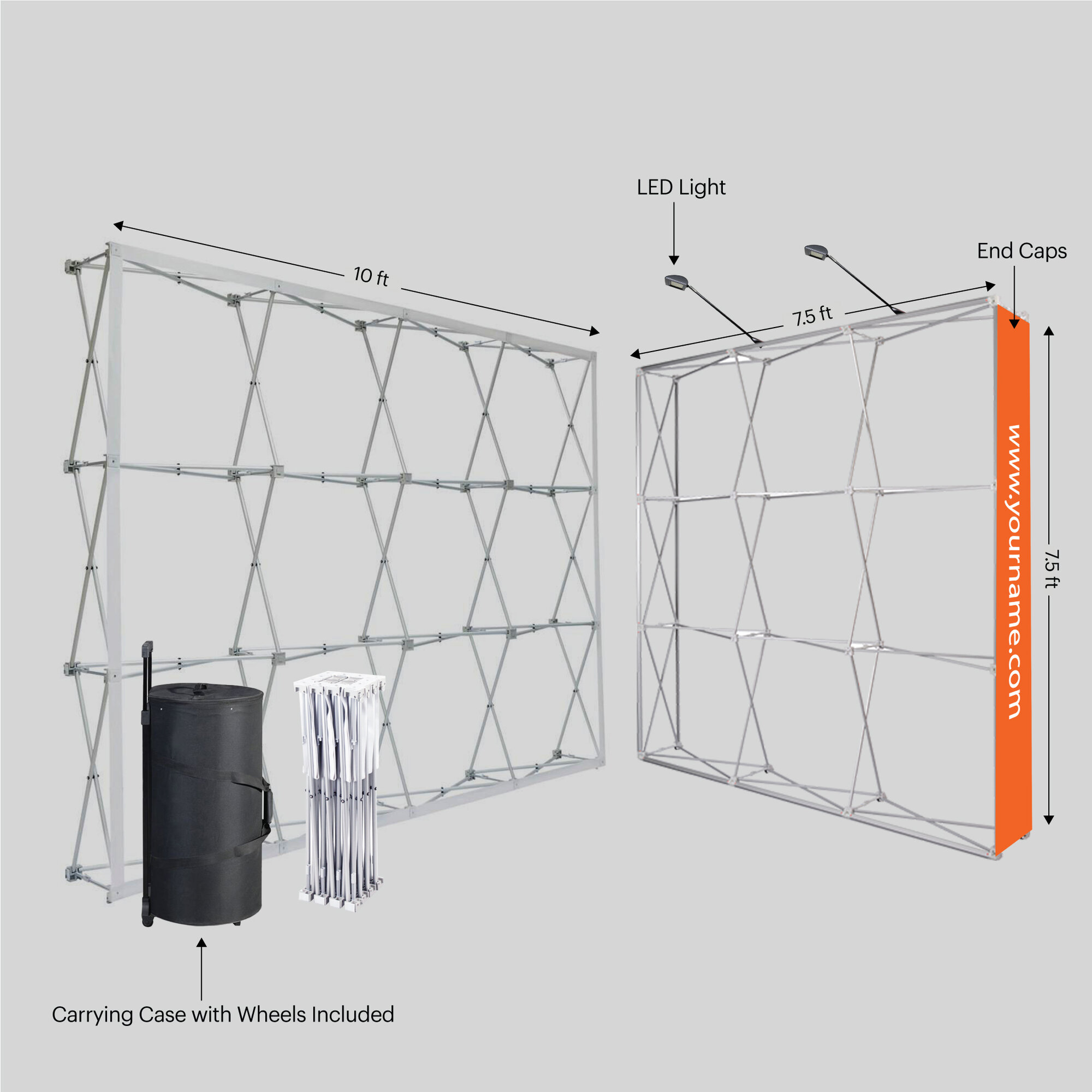 LED Light

End Caps

10 ft

7.5 ft

www.yourname.com

7.5 ft

Carrying Case with Wheels Included